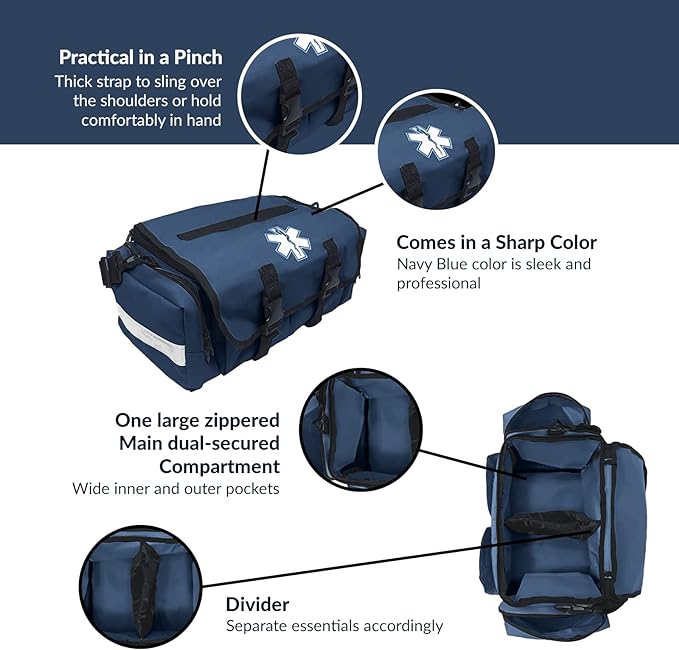 Practical in a Pinch
Thick strap to sling over the shoulders or hold comfortably in hand

Comes in a Sharp Color
Navy Blue color is sleek and professional

One large zippered Main dual-secured Compartment
Wide inner and outer pockets

Divider
Separate essentials accordingly