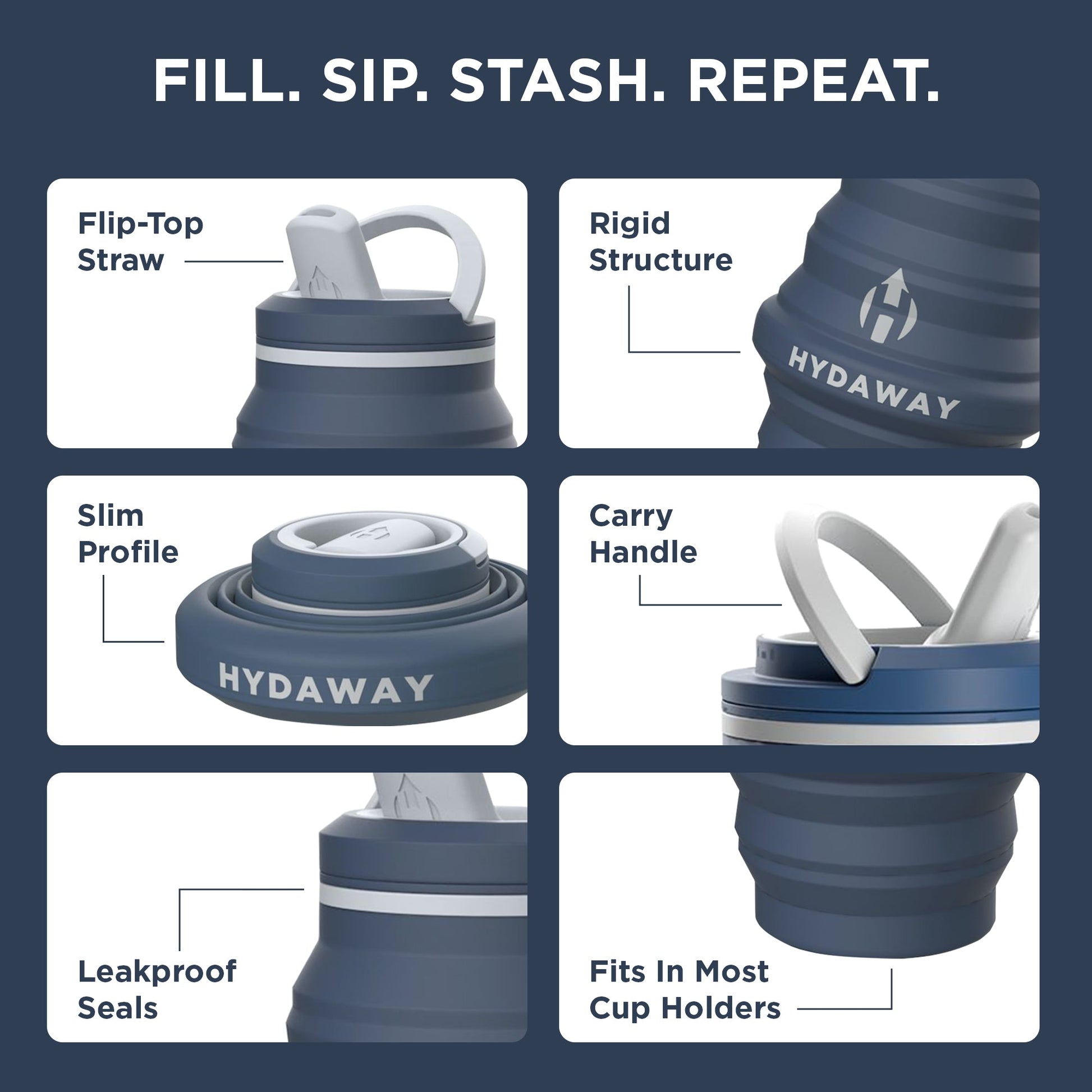 FILL. SIP. STASH. REPEAT.

Flip-Top Straw

Rigid Structure

HYDAWAY

Slim Profile

HYDAWAY

Carry Handle

Leakproof Seals

Fits In Most Cup Holders