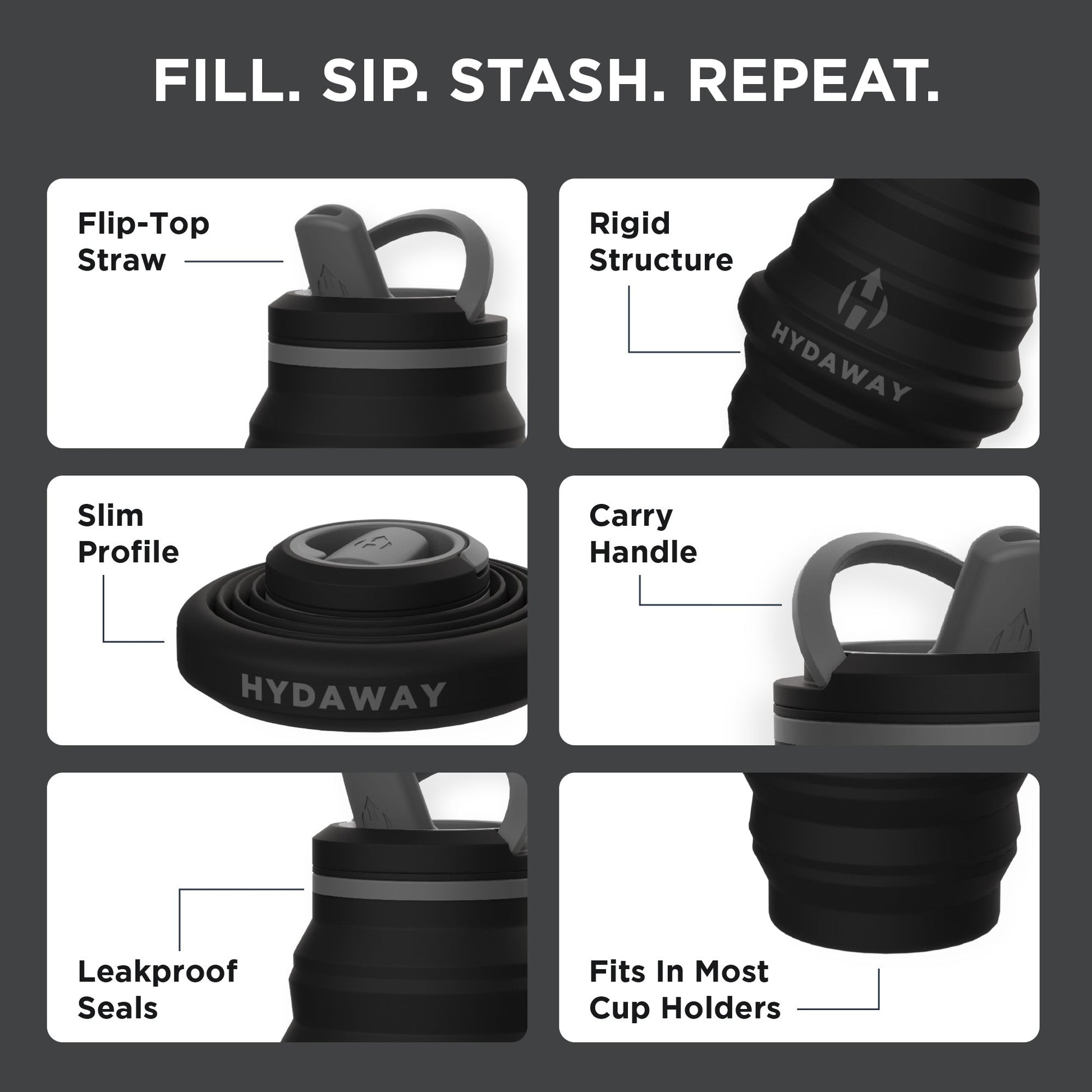 FILL. SIP. STASH. REPEAT.

Flip-Top Straw

Rigid Structure

HYDAWAY

Slim Profile

HYDAWAY

Carry Handle

Leakproof Seals

Fits In Most Cup Holders