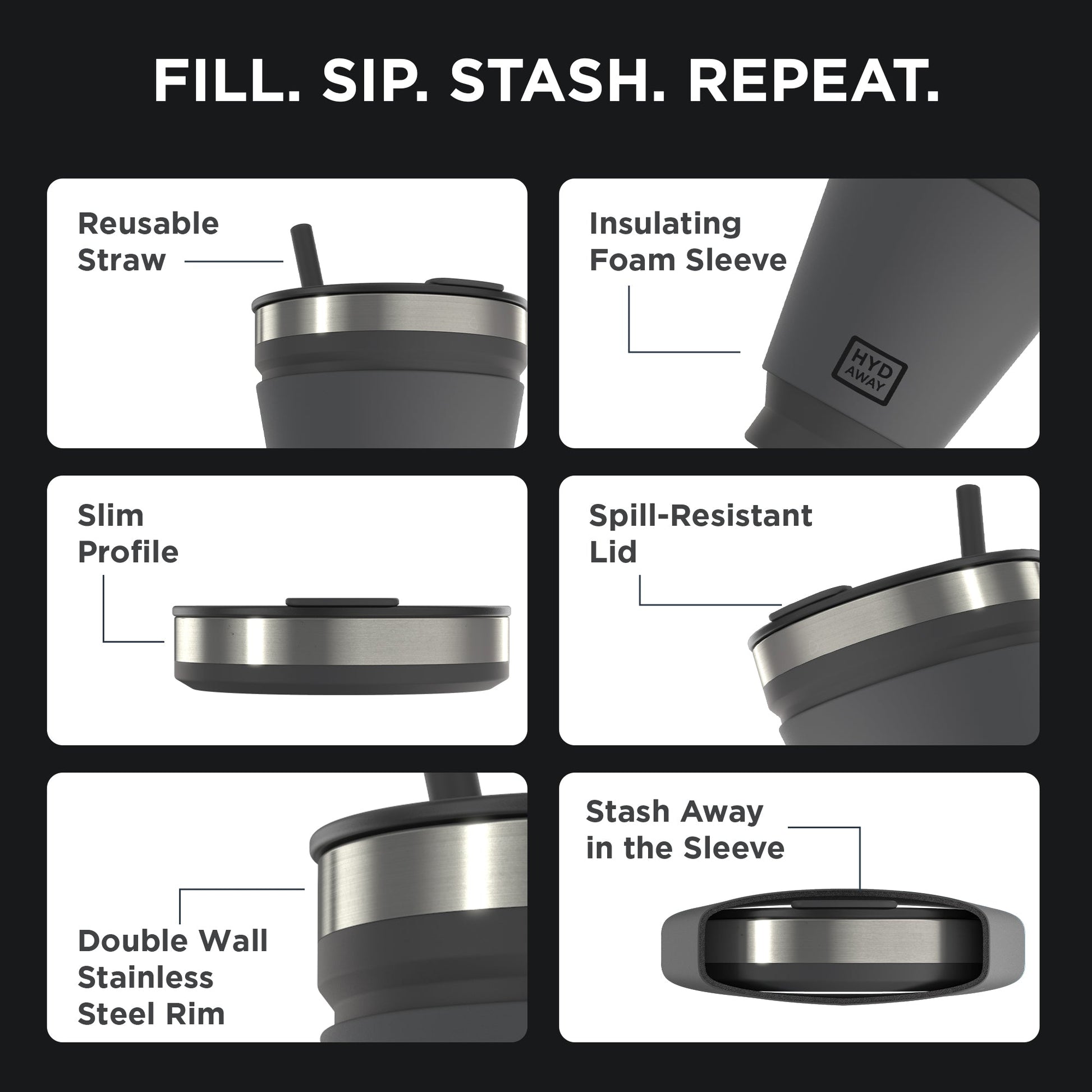 FILL. SIP. STASH. REPEAT.

Reusable Straw

Insulating Foam Sleeve

HYD AWAY

Slim Profile

Spill-Resistant Lid

Double Wall Stainless Steel Rim

Stash Away in the Sleeve