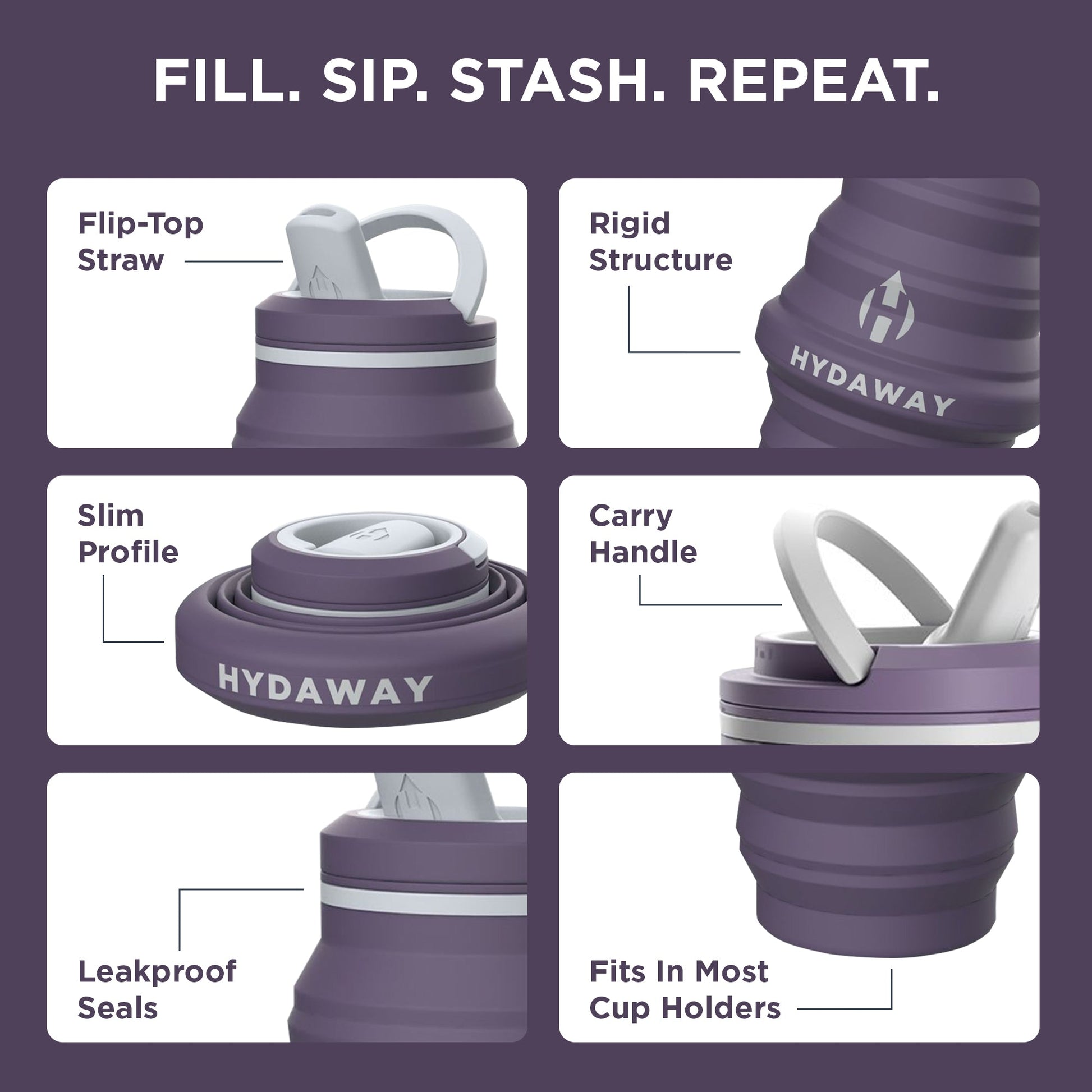 FILL. SIP. STASH. REPEAT.

Flip-Top Straw

Rigid Structure

HYDAWAY

Slim Profile

HYDAWAY

Carry Handle

Leakproof Seals

Fits In Most Cup Holders