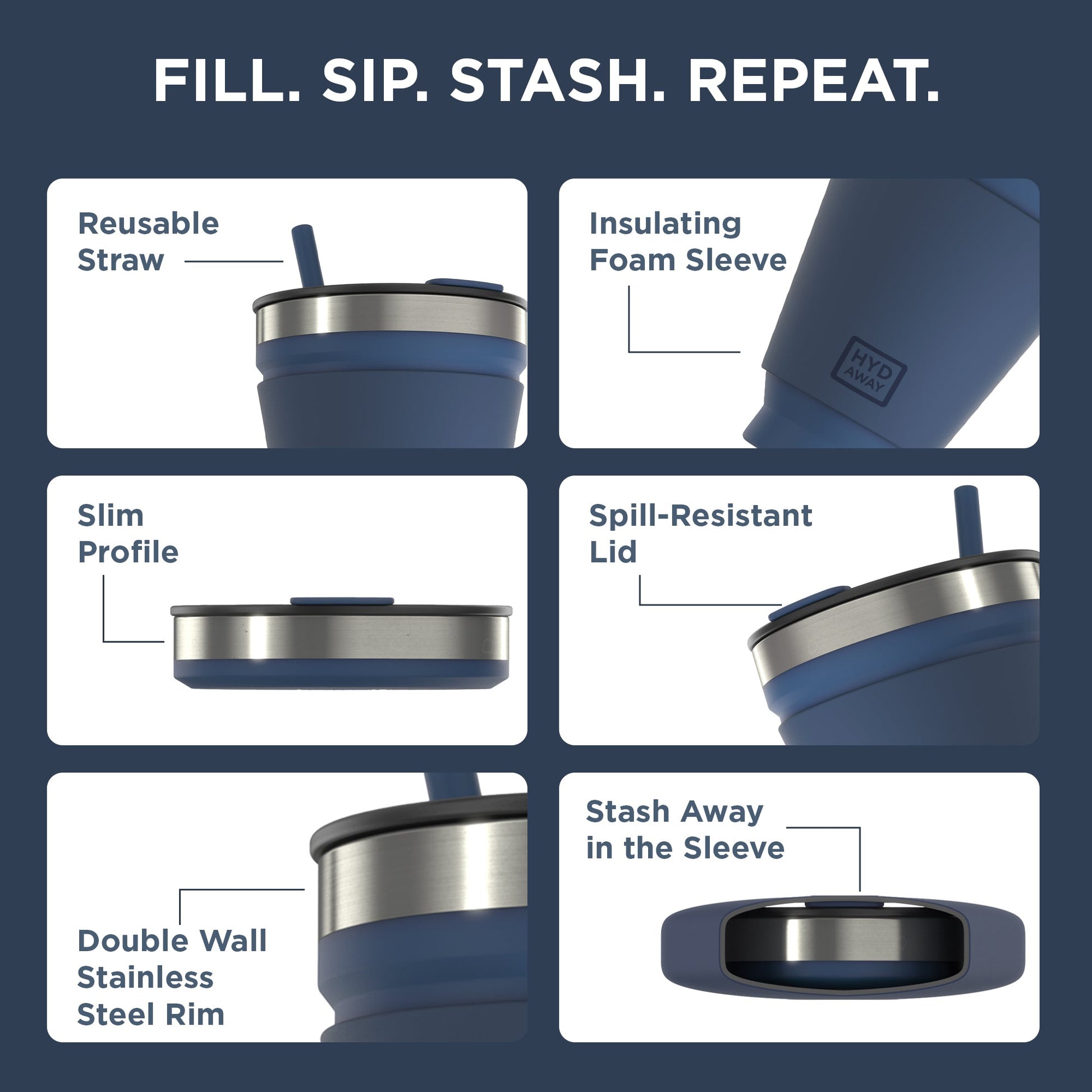 FILL. SIP. STASH. REPEAT.

Reusable Straw

Insulating Foam Sleeve

HYD AWAY

Slim Profile

Spill-Resistant Lid

Double Wall Stainless Steel Rim

Stash Away in the Sleeve