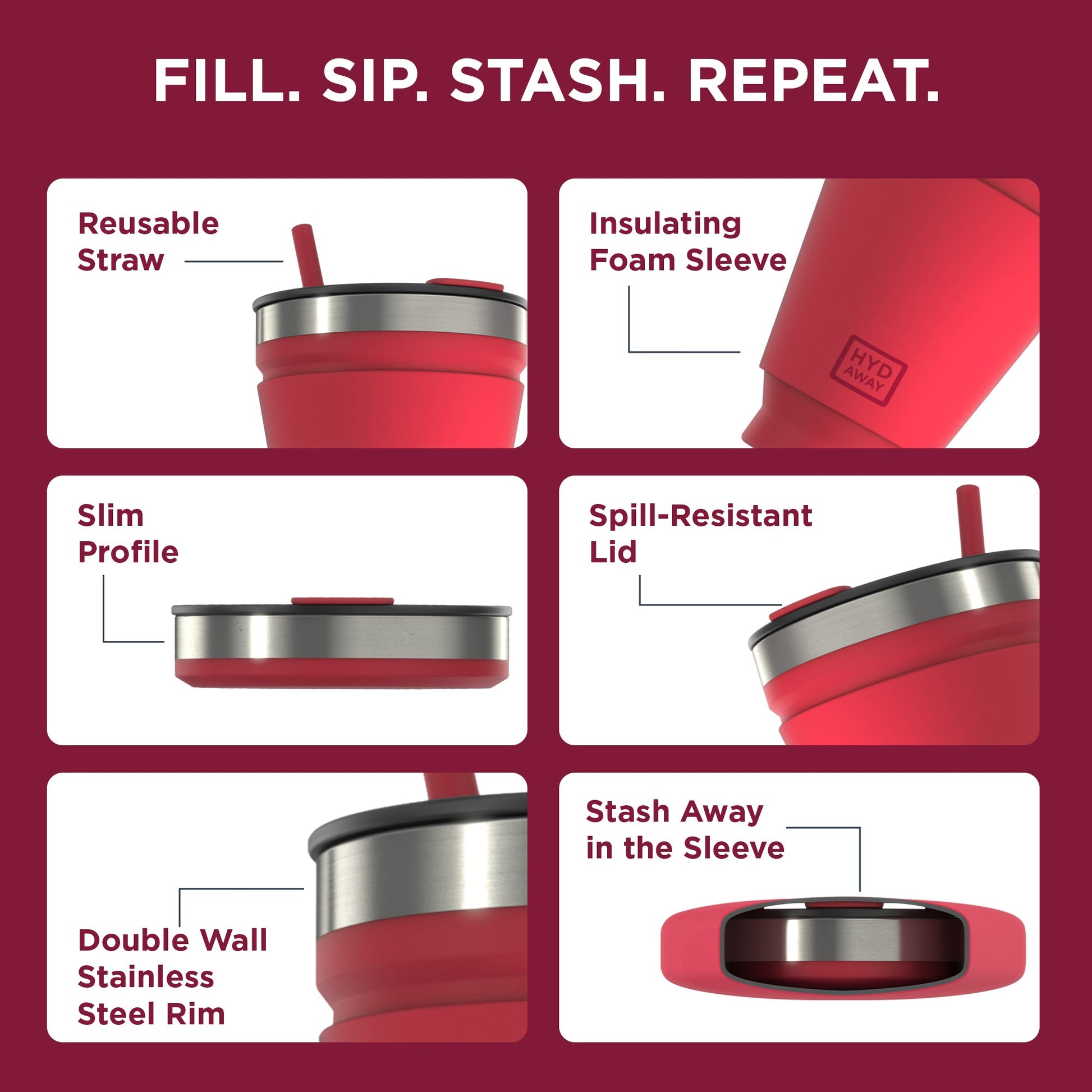 FILL. SIP. STASH. REPEAT.

Reusable Straw

Insulating Foam Sleeve

HYD AWAY

Slim Profile

Spill-Resistant Lid

Double Wall Stainless Steel Rim

Stash Away in the Sleeve