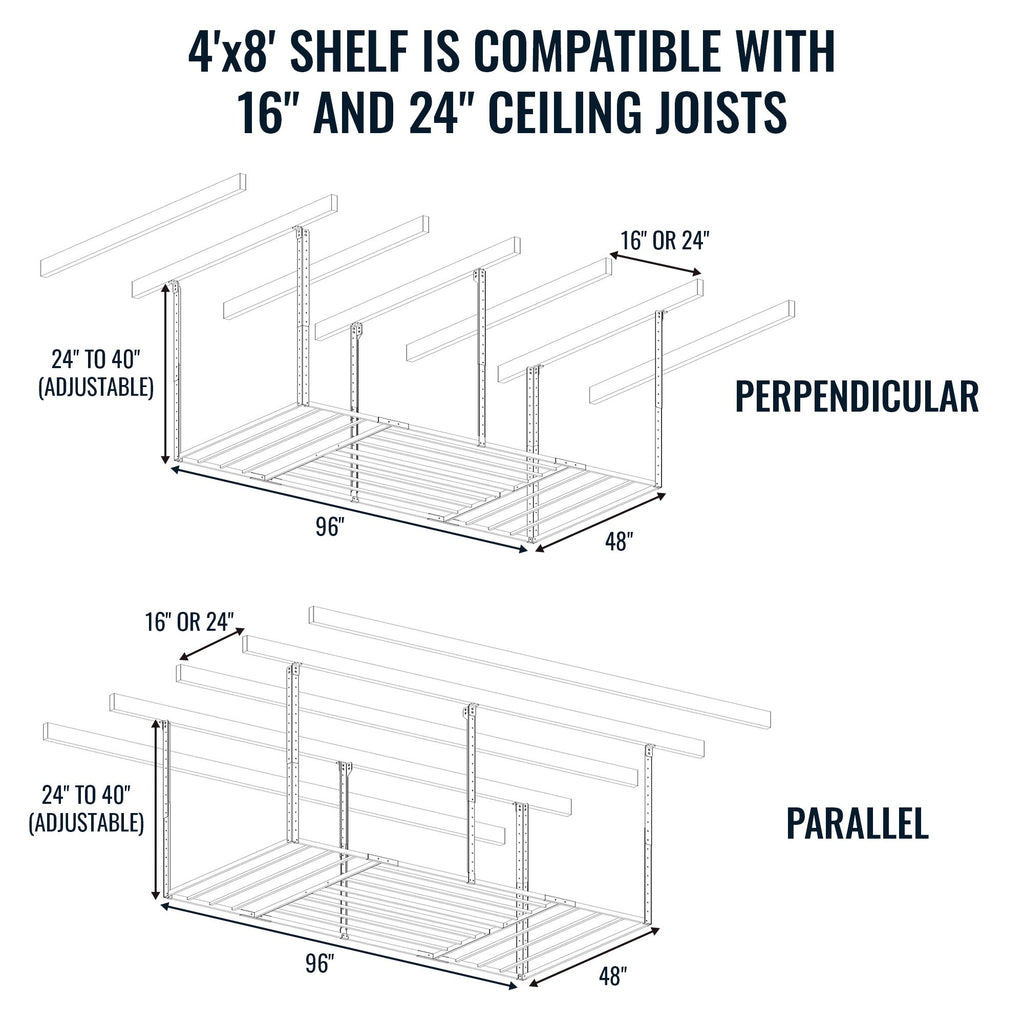 4'x8' SHELF IS COMPATIBLE WITH 16" AND 24" CEILING JOISTS

16" OR 24"

24" TO 40" (ADJUSTABLE)

PERPENDICULAR

96"

48"

16" OR 24"

24" TO 40" (ADJUSTABLE)

PARALLEL

96"

48"