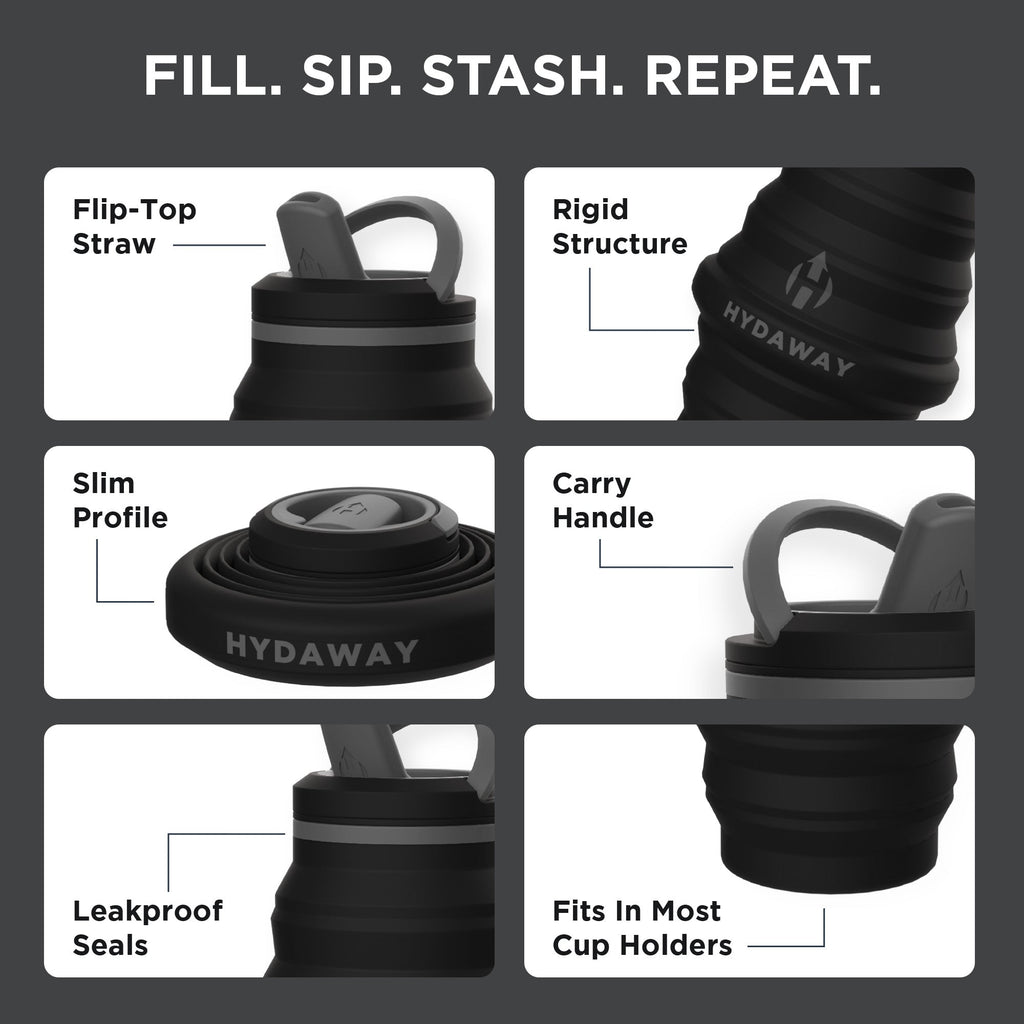 FILL. SIP. STASH. REPEAT.

Flip-Top Straw

Rigid Structure

HYDAWAY

Slim Profile

HYDAWAY

Carry Handle

Leakproof Seals

Fits In Most Cup Holders