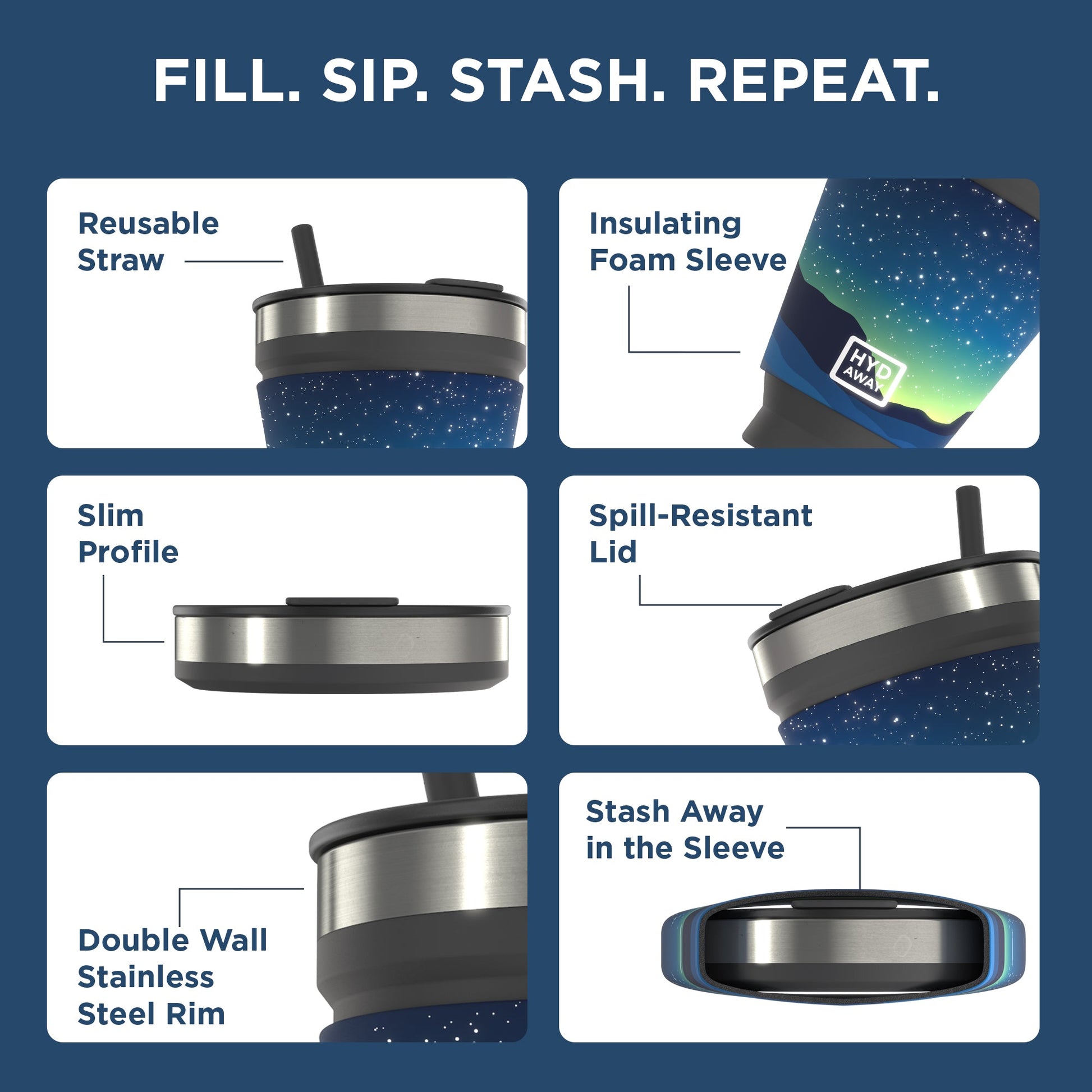 FILL. SIP. STASH. REPEAT.

Reusable Straw

Insulating Foam Sleeve

HYD AWAY

Slim Profile

Spill-Resistant Lid

Double Wall Stainless Steel Rim

Stash Away in the Sleeve