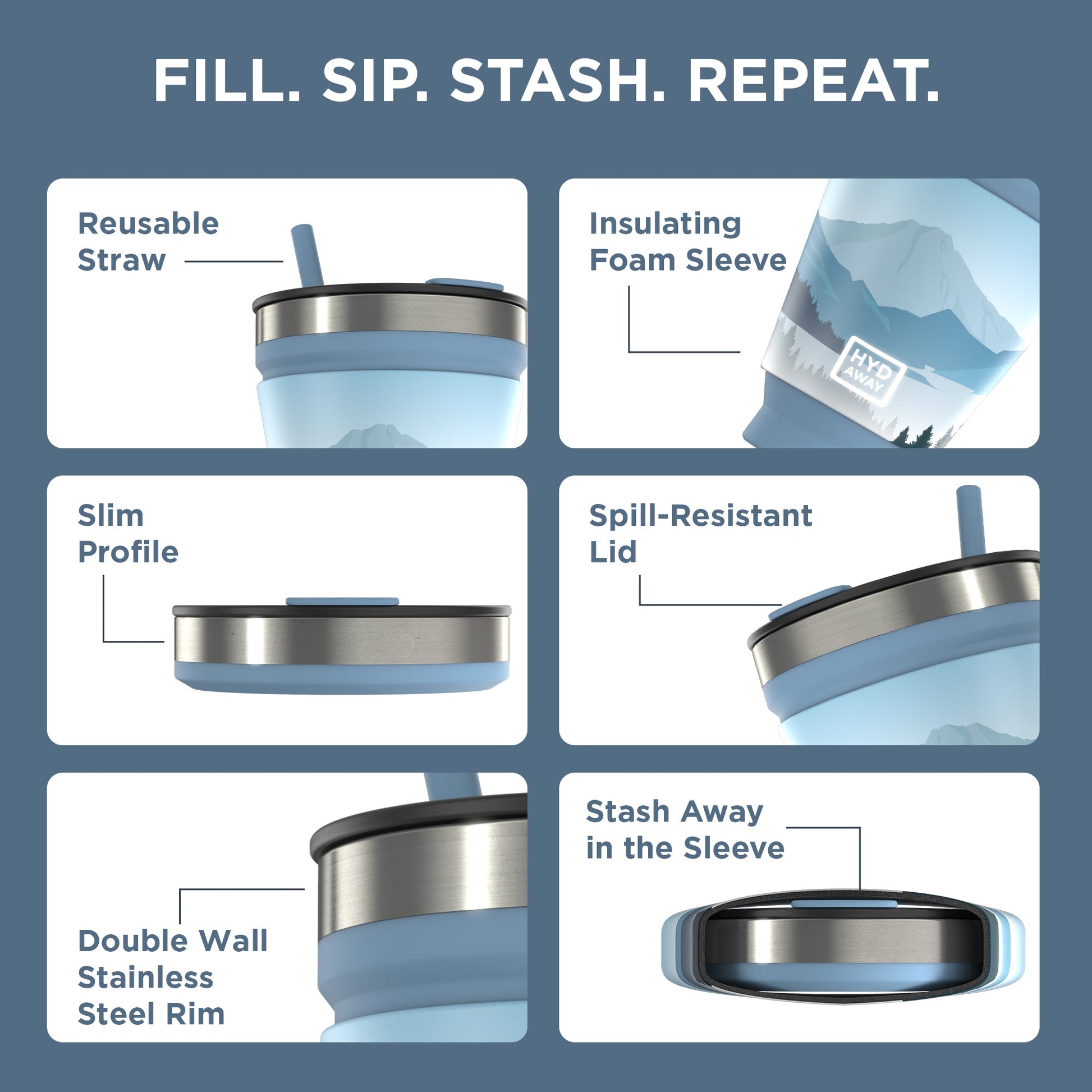 FILL. SIP. STASH. REPEAT.

Reusable Straw

Insulating Foam Sleeve

HYD AWAY

Slim Profile

Spill-Resistant Lid

Double Wall Stainless Steel Rim

Stash Away in the Sleeve