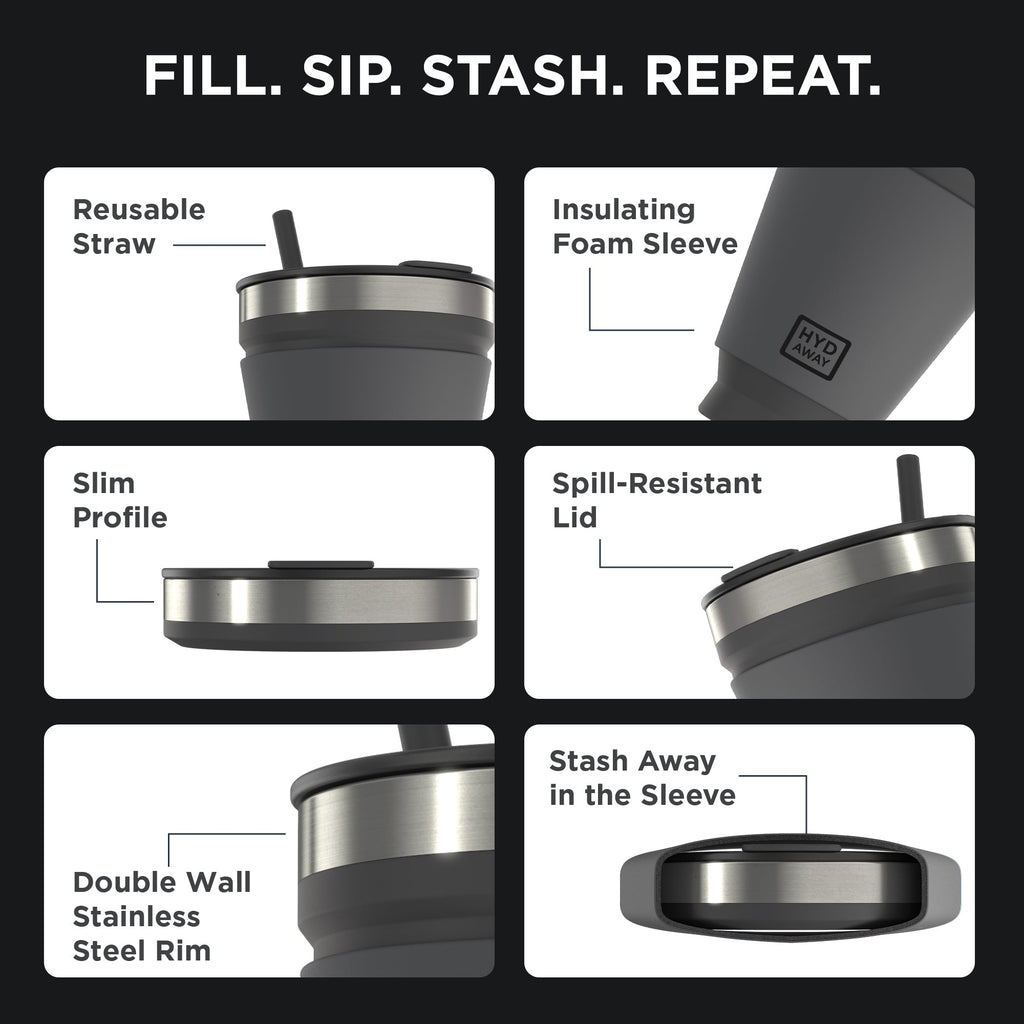 FILL. SIP. STASH. REPEAT.

Reusable Straw

Insulating Foam Sleeve

HYD AWAY

Slim Profile

Spill-Resistant Lid

Double Wall Stainless Steel Rim

Stash Away in the Sleeve