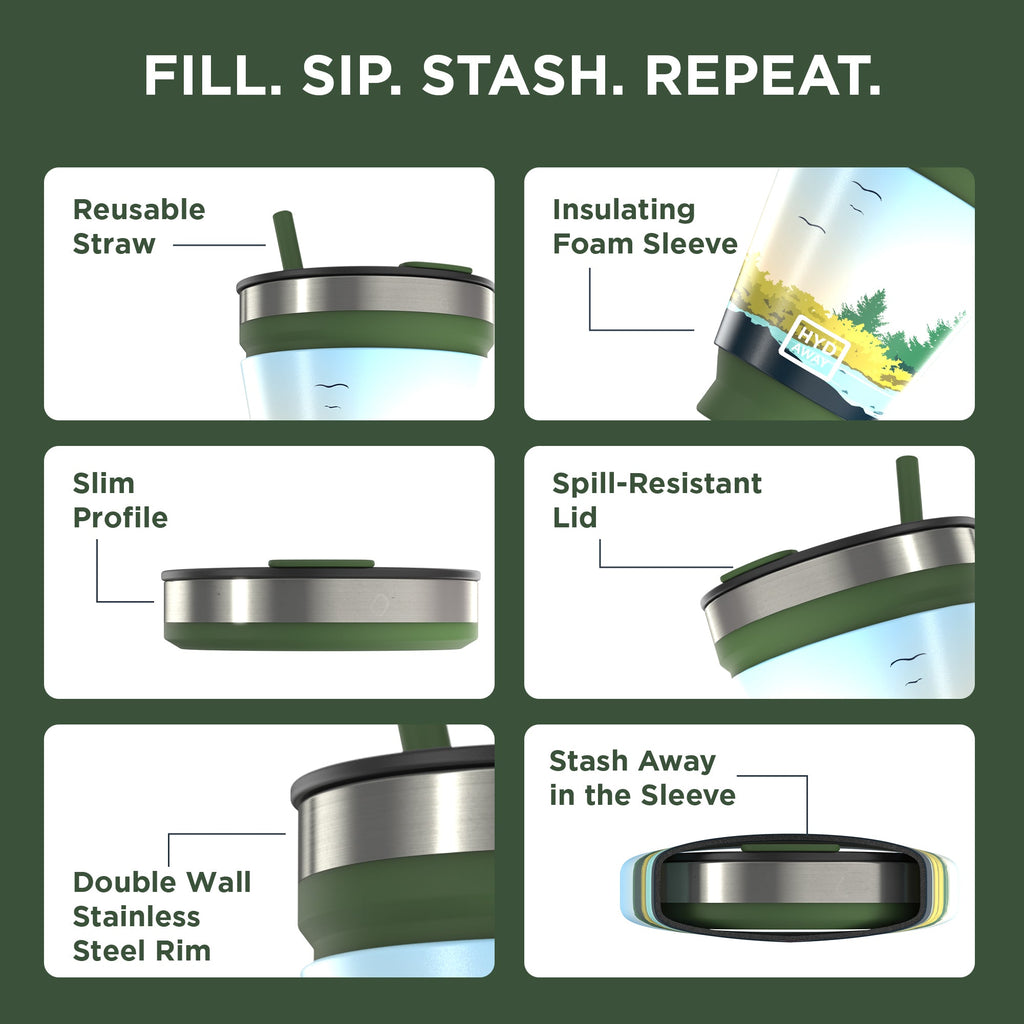 FILL. SIP. STASH. REPEAT.

Reusable Straw

Insulating Foam Sleeve

HYD AWAY

Slim Profile

Spill-Resistant Lid

Double Wall Stainless Steel Rim

Stash Away in the Sleeve