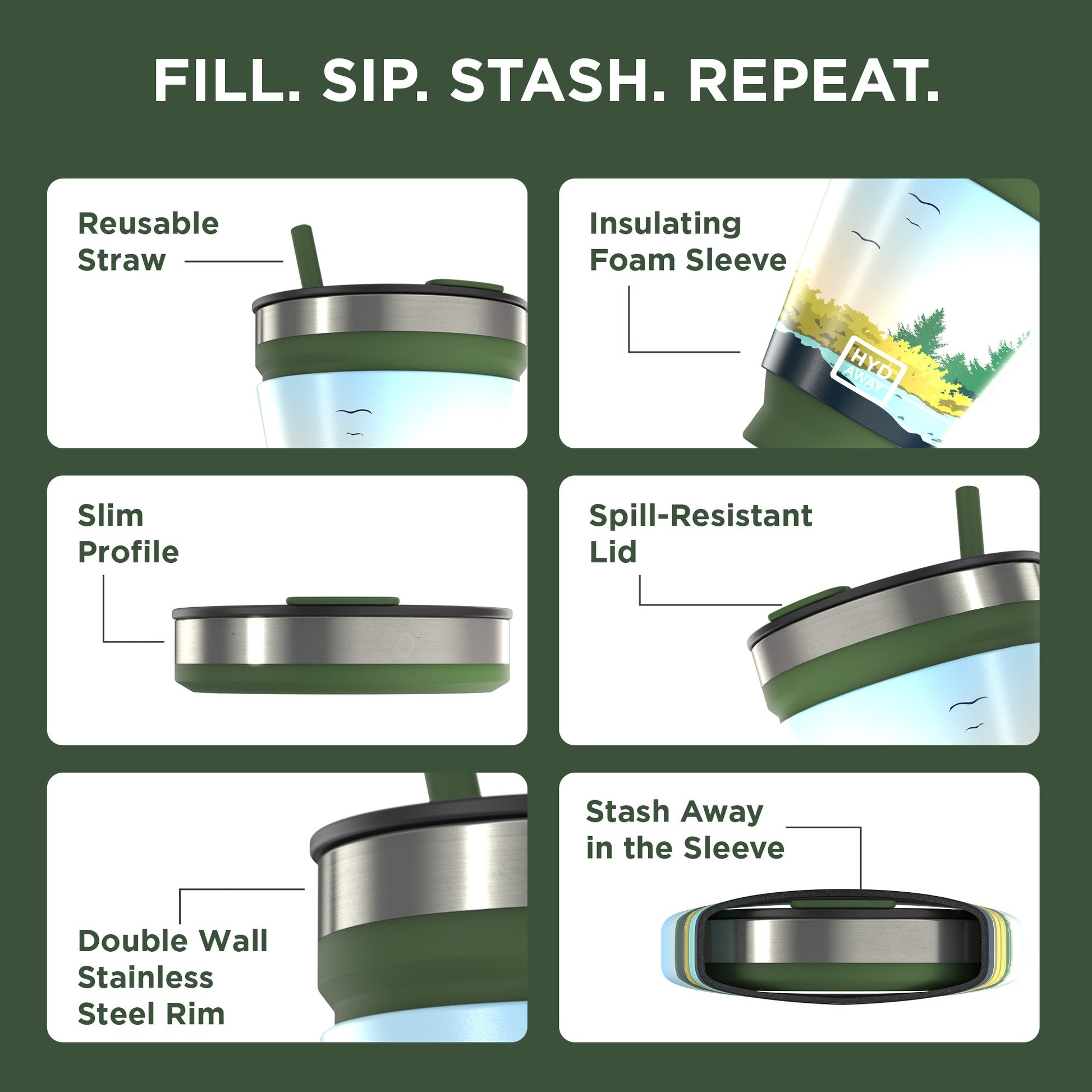 FILL. SIP. STASH. REPEAT.

Reusable Straw

Insulating Foam Sleeve

HYD AWAY

Slim Profile

Spill-Resistant Lid

Double Wall Stainless Steel Rim

Stash Away in the Sleeve