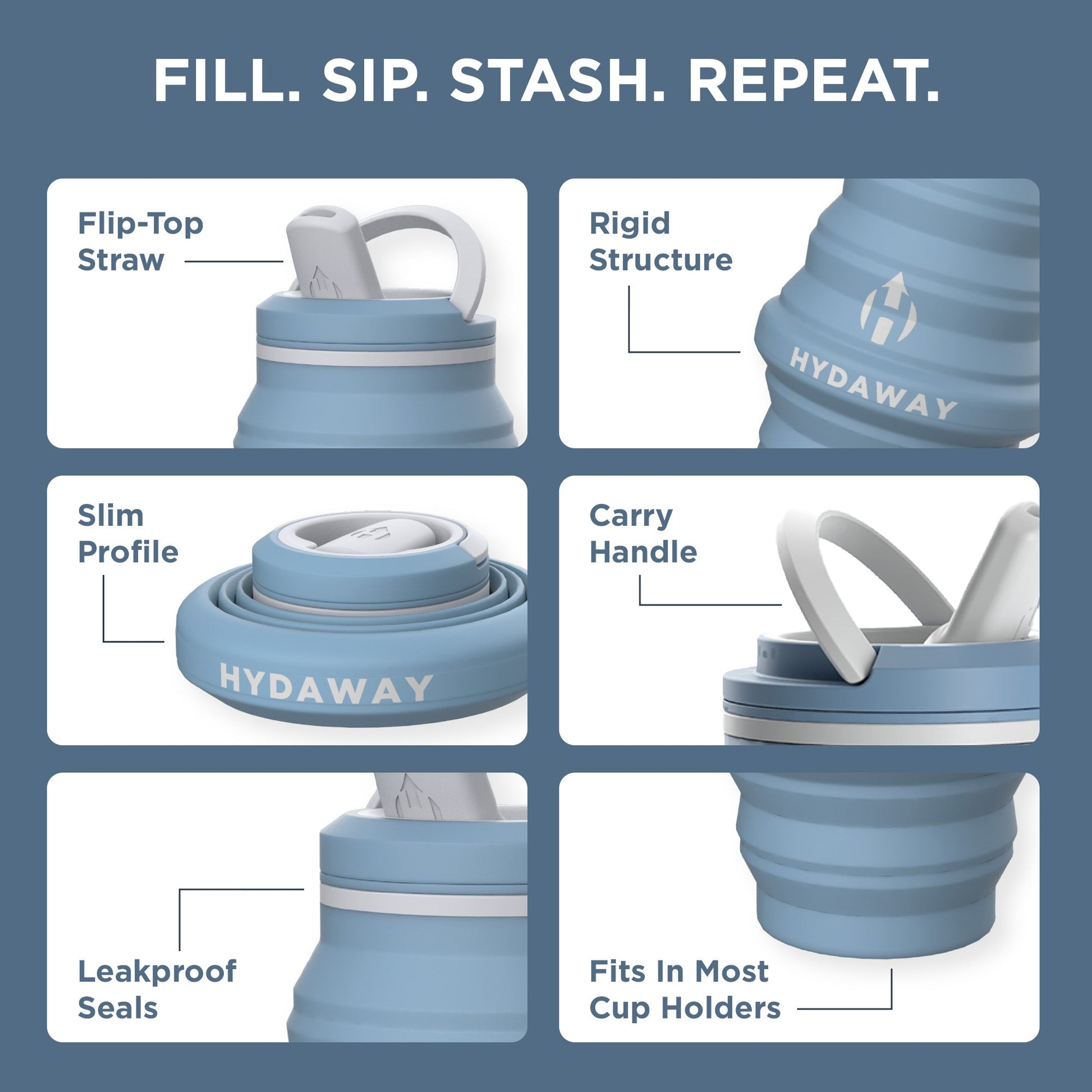 FILL. SIP. STASH. REPEAT.

Flip-Top Straw

Rigid Structure

HYDAWAY

Slim Profile

HYDAWAY

Carry Handle

Leakproof Seals

Fits In Most Cup Holders