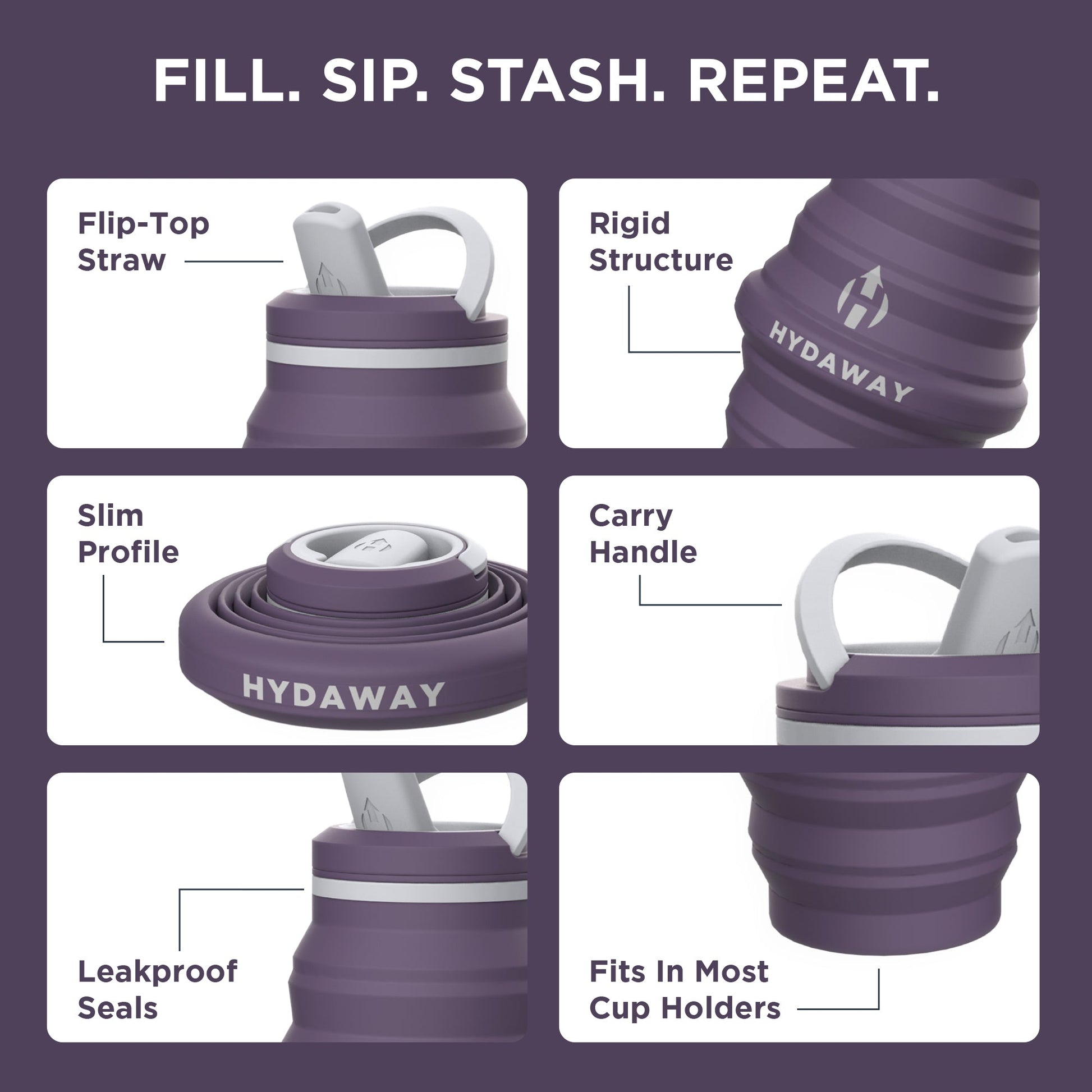 FILL. SIP. STASH. REPEAT.

Flip-Top Straw

Rigid Structure

HYDAWAY

Slim Profile

HYDAWAY

Carry Handle

Leakproof Seals

Fits In Most Cup Holders