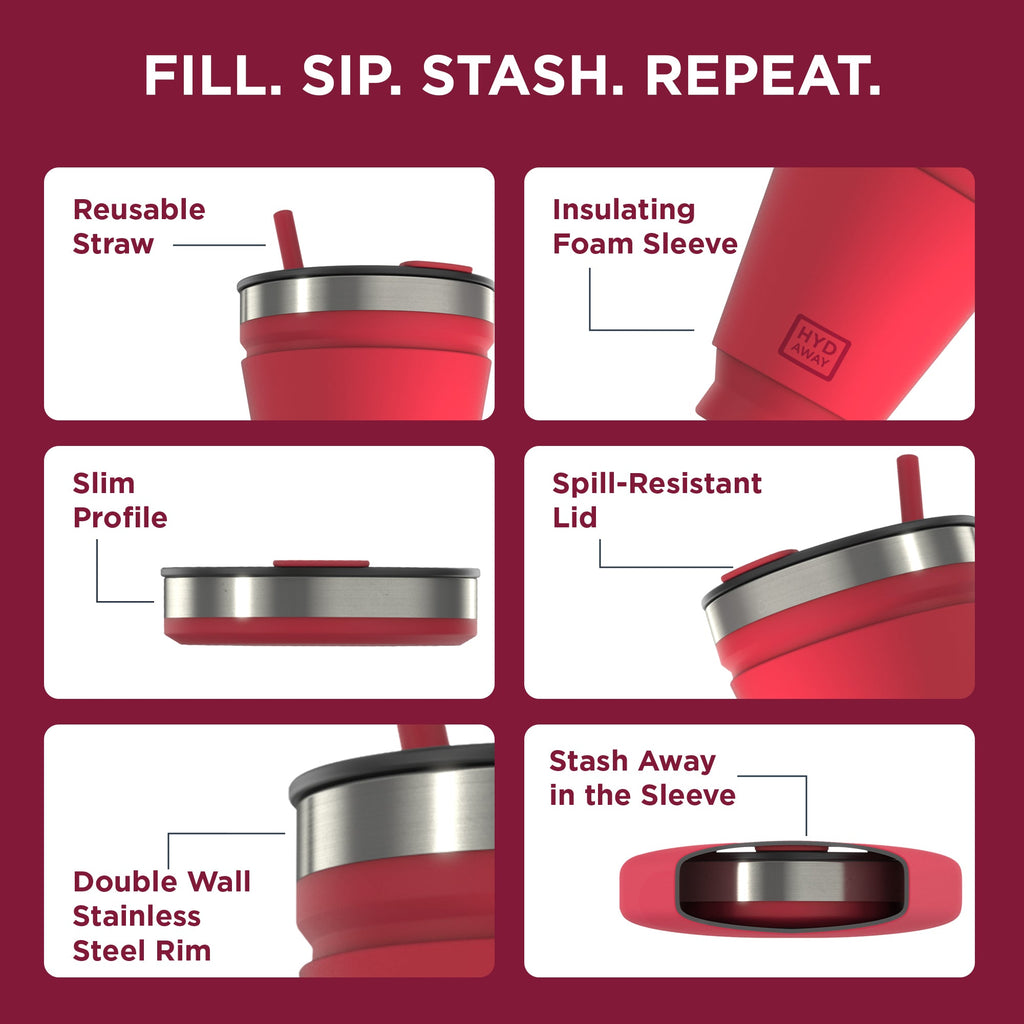 FILL. SIP. STASH. REPEAT.

Reusable Straw

Insulating Foam Sleeve

HYD AWAY

Slim Profile

Spill-Resistant Lid

Double Wall Stainless Steel Rim

Stash Away in the Sleeve