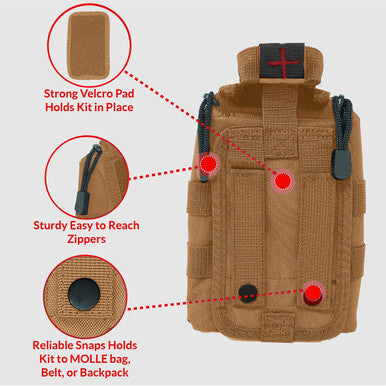 Strong Velcro Pad Holds Kit in Place

Sturdy Easy to Reach Zippers

Reliable Snaps Holds Kit to MOLLE bag, Belt, or Backpack