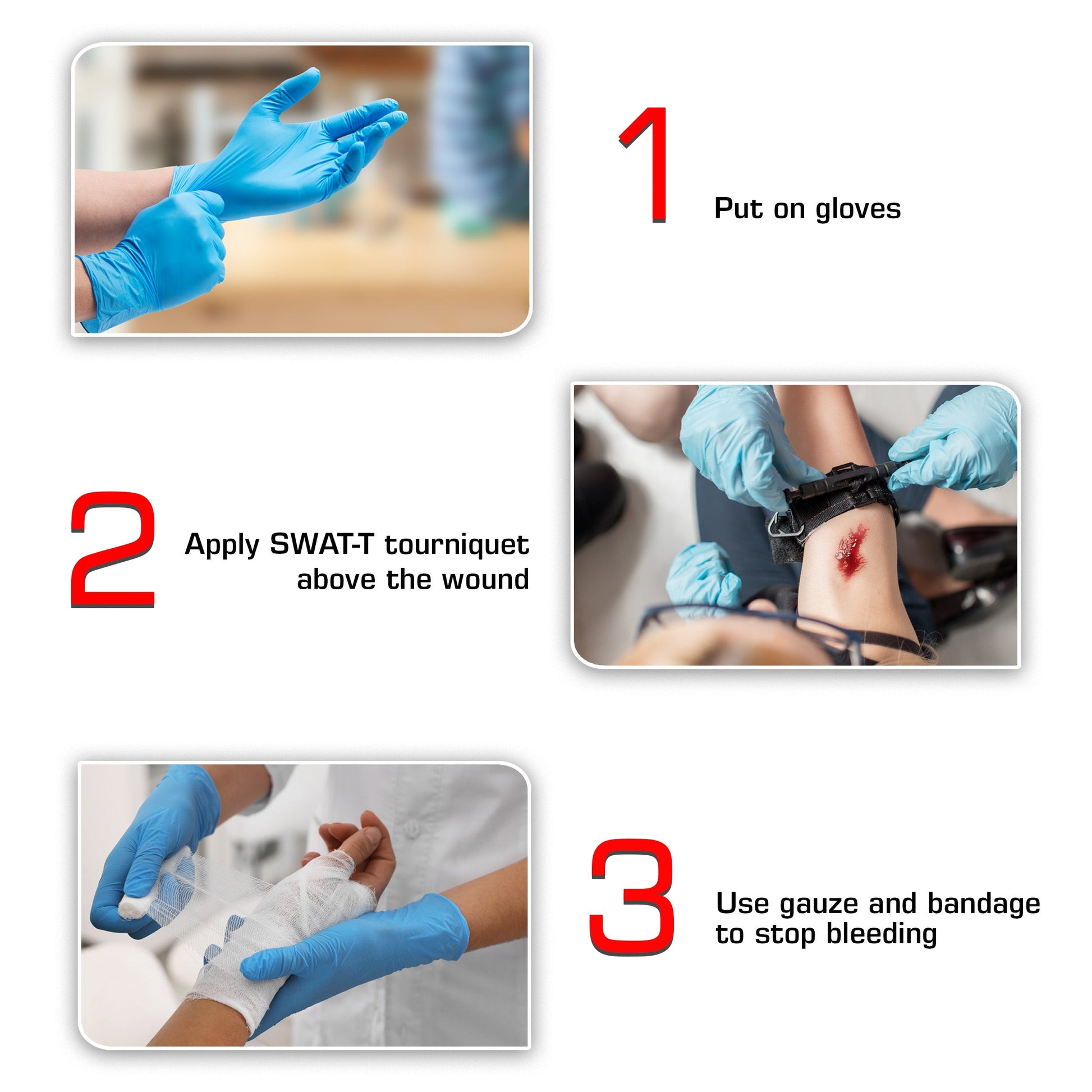 1

Put on gloves

2

Apply SWAT-T tourniquet above the wound

3

Use gauze and bandage to stop bleeding