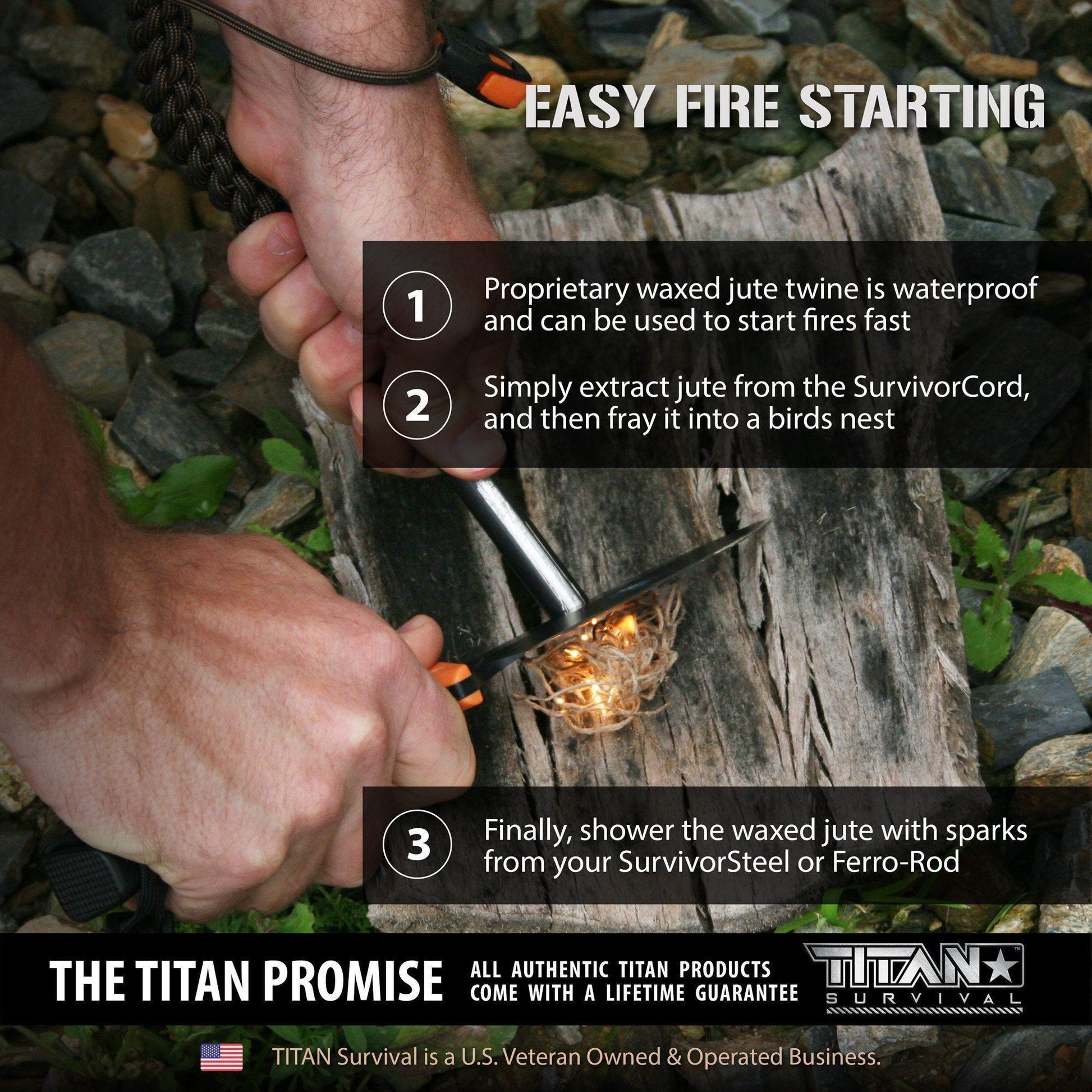 EASY FIRE STARTING

1 Proprietary waxed jute twine is waterproof and can be used to start fires fast

2 Simply extract jute from the SurvivorCord, and then fray it into a birds nest

3 Finally, shower the waxed jute with sparks from your SurvivorSteel or Ferro-Rod

THE TITAN PROMISE ALL AUTHENTIC TITAN PRODUCTS COME WITH A LIFETIME GUARANTEE

TITAN™ SURVIVAL

TITAN Survival is a U.S. Veteran Owned & Operated Business.